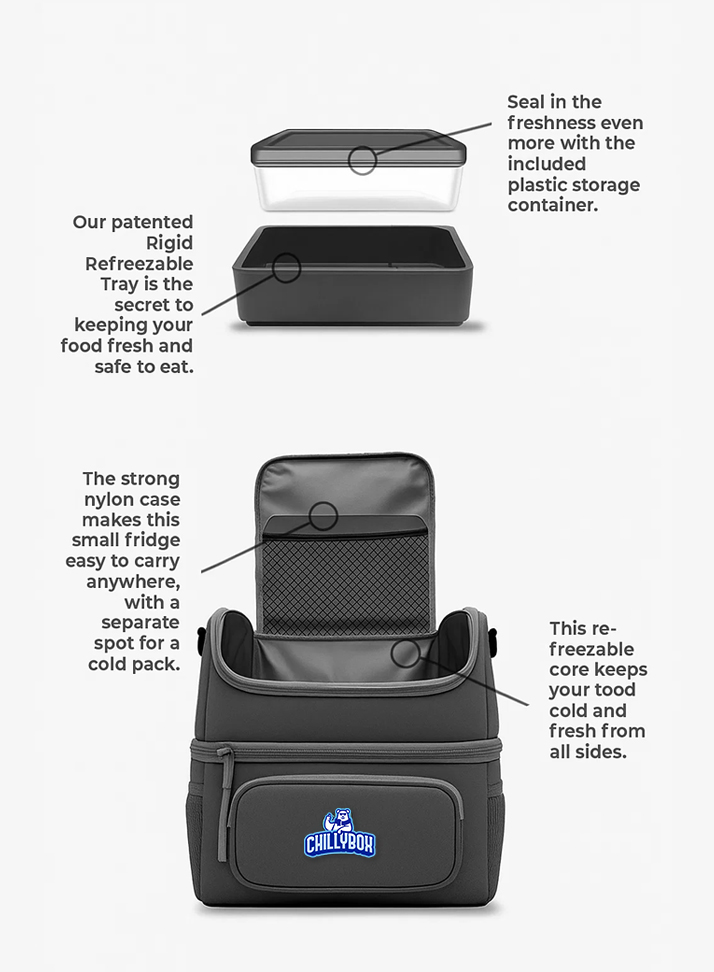 Seal in the freshness even more with the included plastic storage container.

Our patented Rigid Refreezable Tray is the secret to keeping your food fresh and safe to eat.

The strong nylon case makes this small fridge easy to carry anywhere, with a separate spot for a cold pack.

This re-freezable core keeps your tood cold and fresh from all sides.

CHILLYBOX